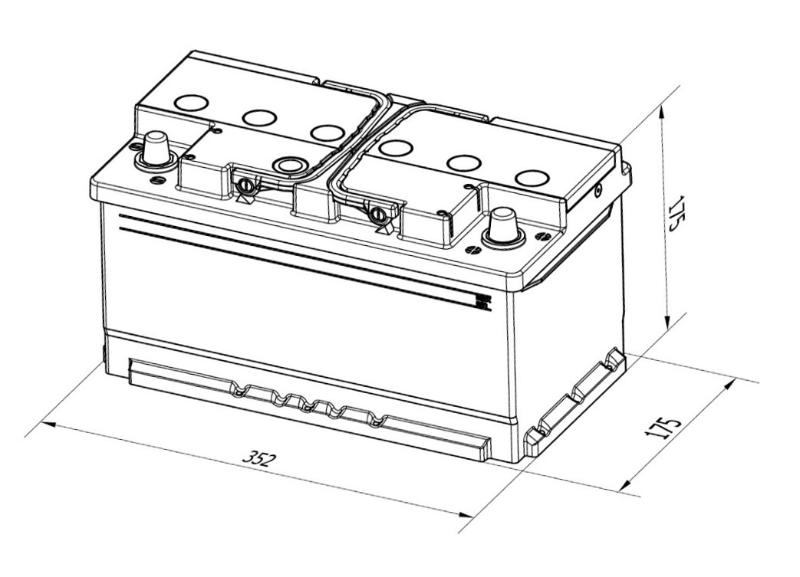 175
175
352